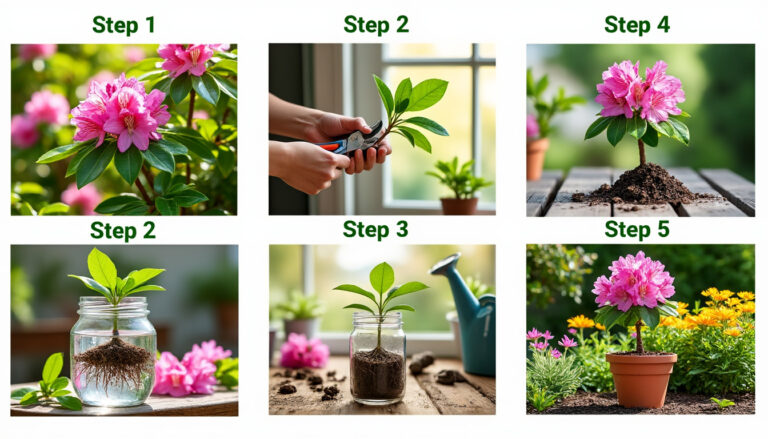 Step 1

Step 2

Step 4

Step 2

Step 3

Step 5