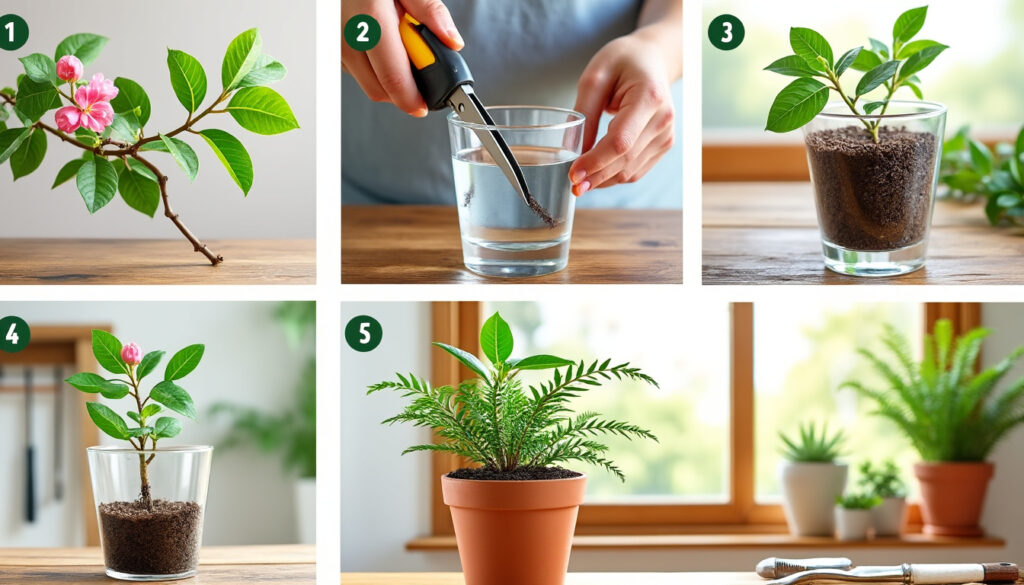 1

2

3

4

5