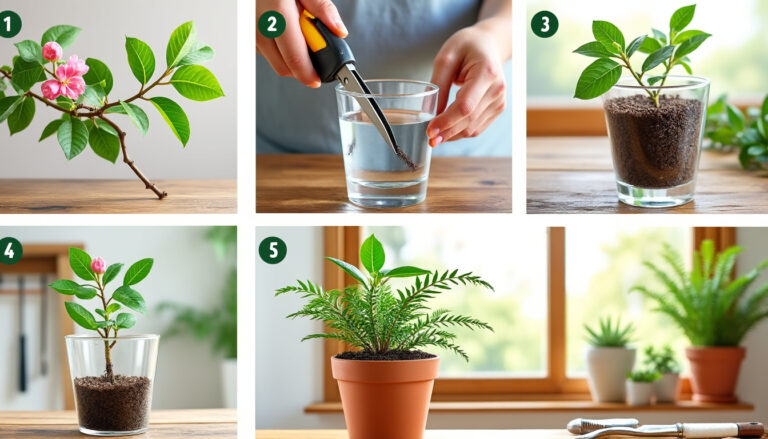 1
2
3
4
5